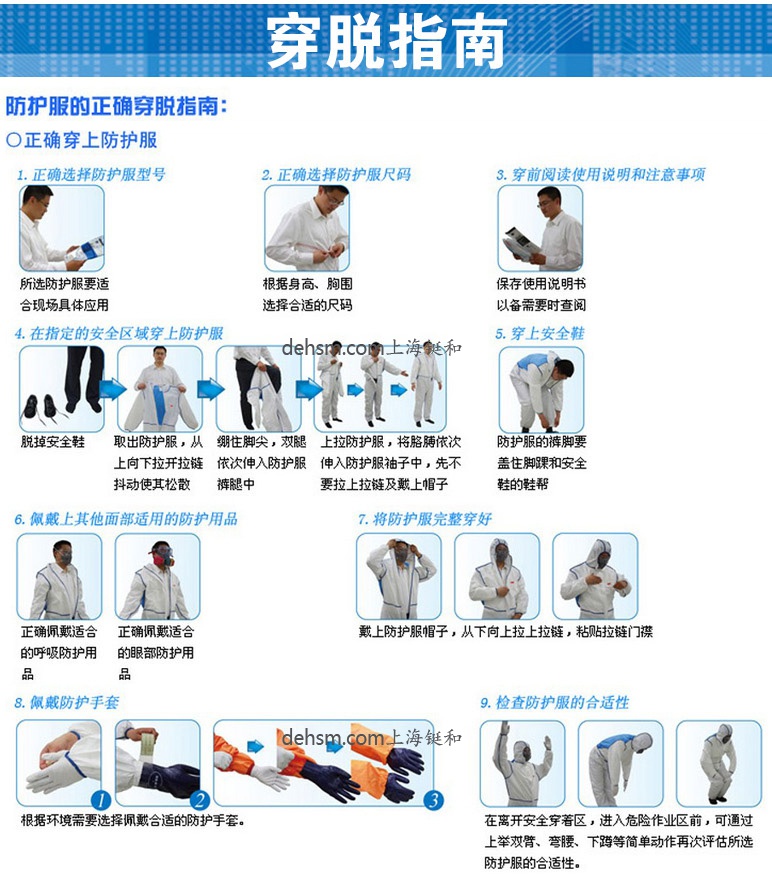 穿脱指南

防护服的正确穿脱指南：

○正确穿上防护服

1. 正确选择防护服型号

所选防护服要适合现场具体应用

2. 正确选择防护服尺码

根据身高、胸围选择合适的尺码

3. 穿前阅读使用说明和注意事项

保存使用说明书以备需要时查阅

4. 在指定的安全区域穿上防护服

dehsm.com上海铤和

脱掉安全鞋

取出防护服，从上向下拉开拉链抖动使其松散

绷住脚尖，双腿依次伸入防护服裤腿中

上拉防护服，将胳膊依次伸入防护服袖子中，先不要拉上拉链及戴上帽子

5. 穿上安全鞋

防护服的裤脚要盖住脚踝和安全鞋的鞋帮

6. 佩戴上其他面部适用的防护用品

正确佩戴适合的呼吸防护用品

正确佩戴适合的眼部防护用品

7. 将防护服完整穿好

戴上防护服帽子，从下向上拉上拉链，粘贴拉链门襟

8. 佩戴防护手套

dehsm.com上海铤和

1

2

3

根据环境需要选择佩戴合适的防护手套。

9. 检查防护服的合适性

在离开安全穿着区，进入危险作业区前，可通过上举双臂、弯腰、下蹲等简单动作再次评估所选防护服的合适性。