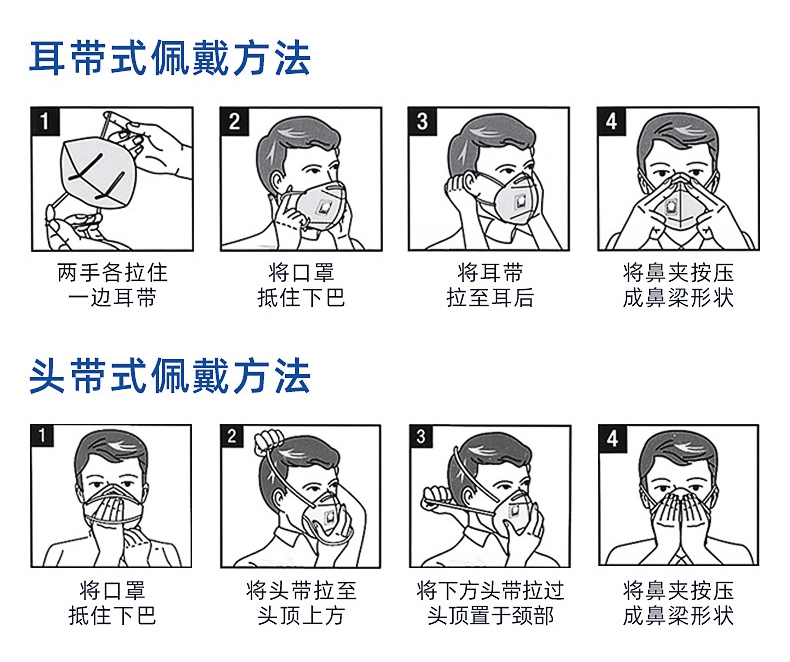 耳带式佩戴方法

1
两手各拉住一边耳带

2
将口罩抵住下巴

3
将耳带拉至耳后

4
将鼻夹按压成鼻梁形状

头带式佩戴方法

1
将口罩抵住下巴

2
将头带拉至头顶上方

3
将下方头带拉过头顶置于颈部

4
将鼻夹按压成鼻梁形状