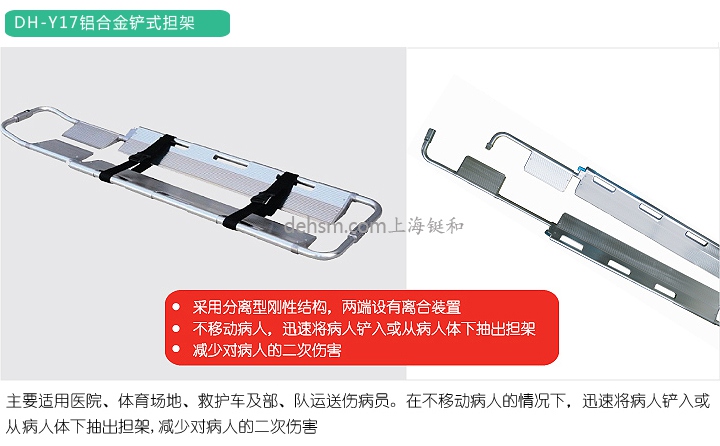 DH-Y17铝合金铲式担架

dehsm.com上海铤和

● 采用分离型刚性结构，两端设有离合装置
● 不移动病人，迅速将病人铲入或从病人体下抽出担架
● 减少对病人的二次伤害

主要适用医院、体育场地、救护车及部、队运送伤病员。在不移动病人的情况下，迅速将病人铲入或从病人体下抽出担架，减少对病人的二次伤害