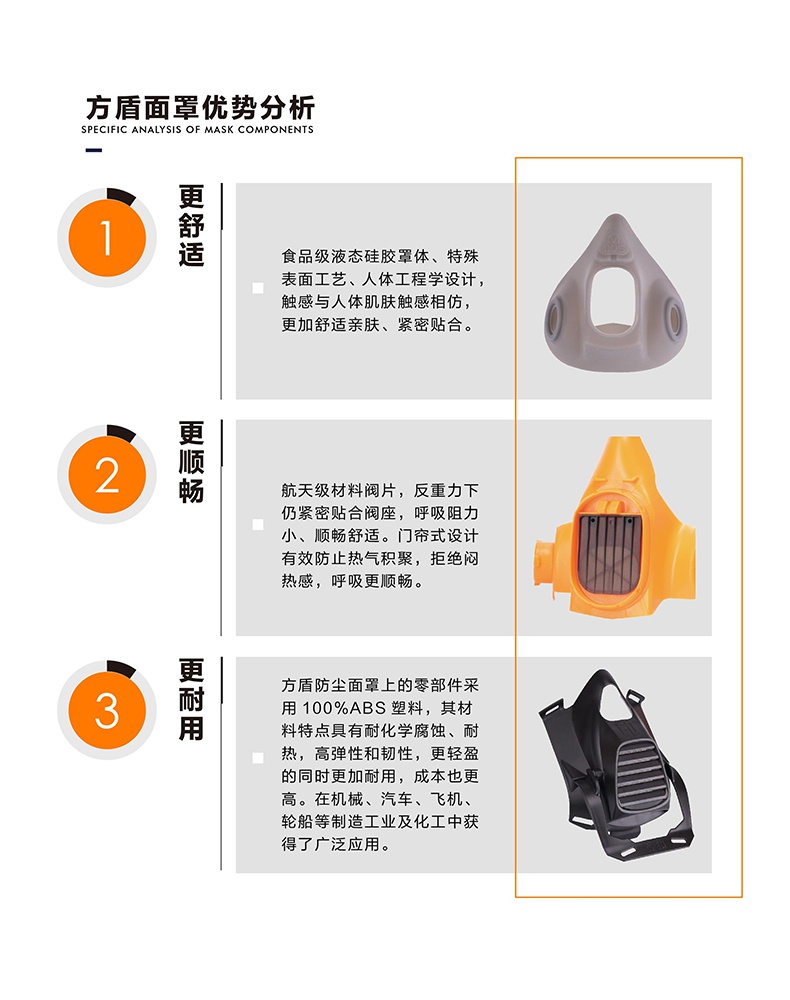 方盾面罩优势分析
SPECIFIC ANALYSIS OF MASK COMPONENTS

1
更舒适

食品级液态硅胶罩体、特殊表面工艺、人体工程学设计，触感与人体肌肤触感相仿，更加舒适亲肤、紧密贴合。

2
更顺畅

航天级材料阀片，反重力下仍紧密贴合阀座，呼吸阻力小、顺畅舒适。门帘式设计有效防止热气积聚，拒绝闷热感，呼吸更顺畅。

3
更耐用

方盾防尘面罩上的零部件采用 100%ABS 塑料，其材料特点具有耐化学腐蚀、耐热，高弹性和韧性，更轻盈的同时更加耐用，成本也更高。在机械、汽车、飞机、轮船等制造工业及化工中获得了广泛应用。