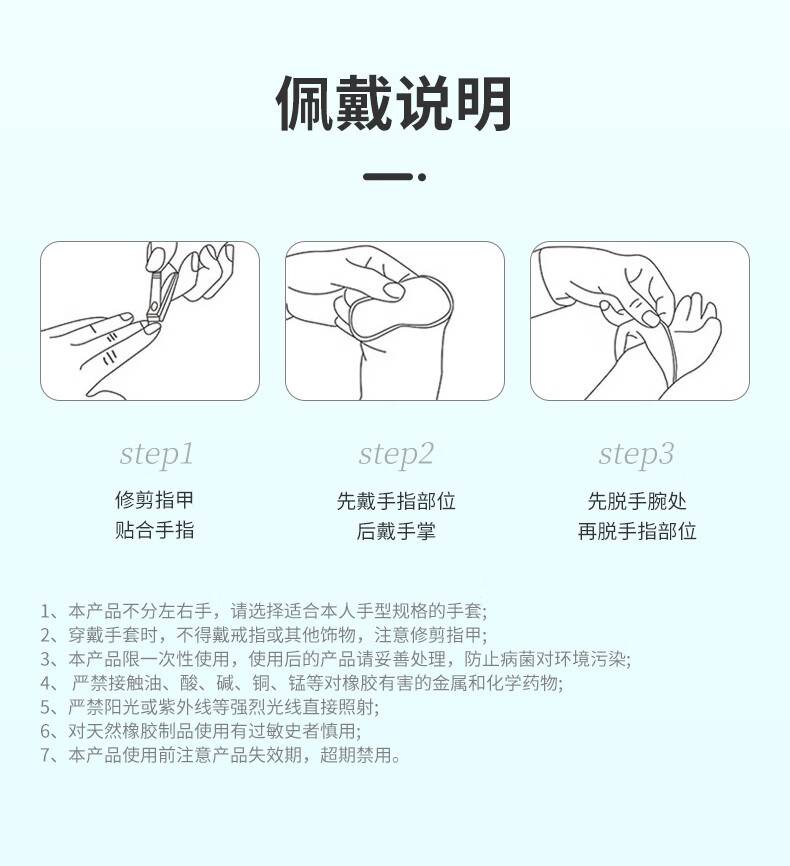 佩戴说明

step1
修剪指甲
贴合手指

step2
先戴手指部位
后戴手掌

step3
先脱手腕处
再脱手指部位

1、本产品不分左右手，请选择适合本人手型规格的手套;
2、穿戴手套时，不得戴戒指或其他饰物，注意修剪指甲;
3、本产品限一次性使用，使用后的产品请妥善处理，防止病菌对环境污染;
4、严禁接触油、酸、碱、铜、锰等对橡胶有害的金属和化学药物;
5、严禁阳光或紫外线等强烈光线直接照射;
6、对天然橡胶制品使用有过敏史者慎用;
7、本产品使用前注意产品失效期，超期禁用。