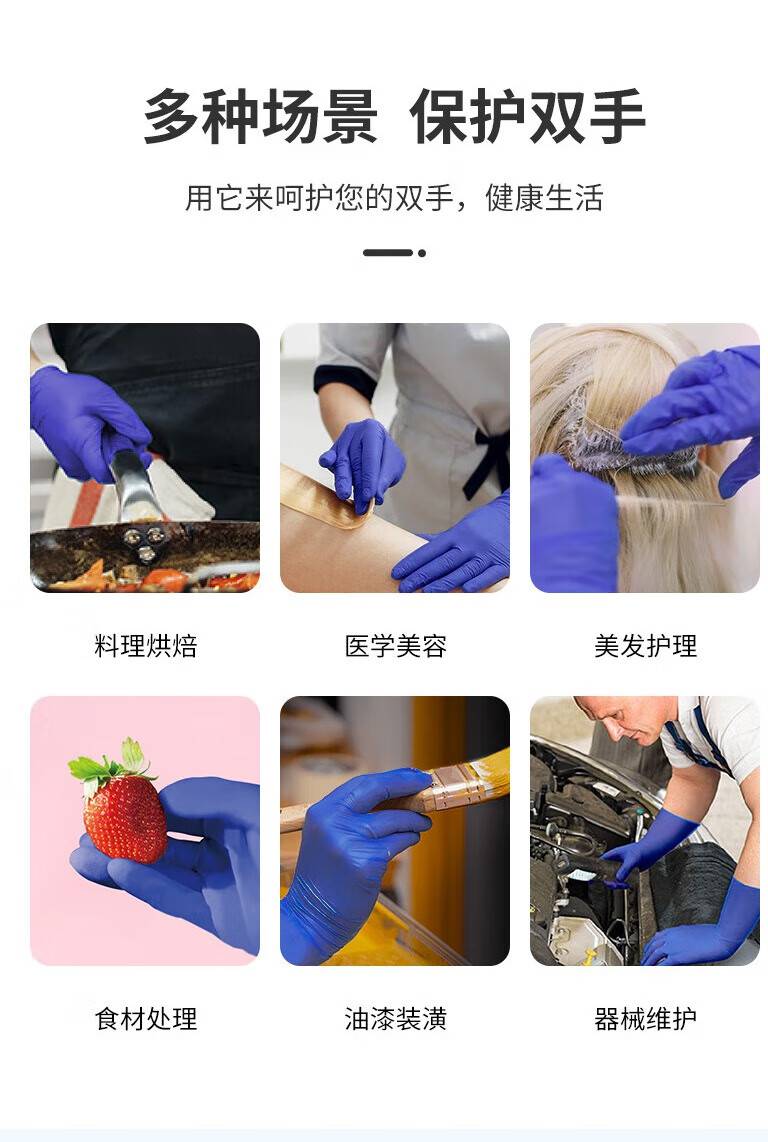 多种场景 保护双手

用它来呵护您的双手，健康生活

料理烘焙

医学美容

美发护理

食材处理

油漆装潢

器械维护