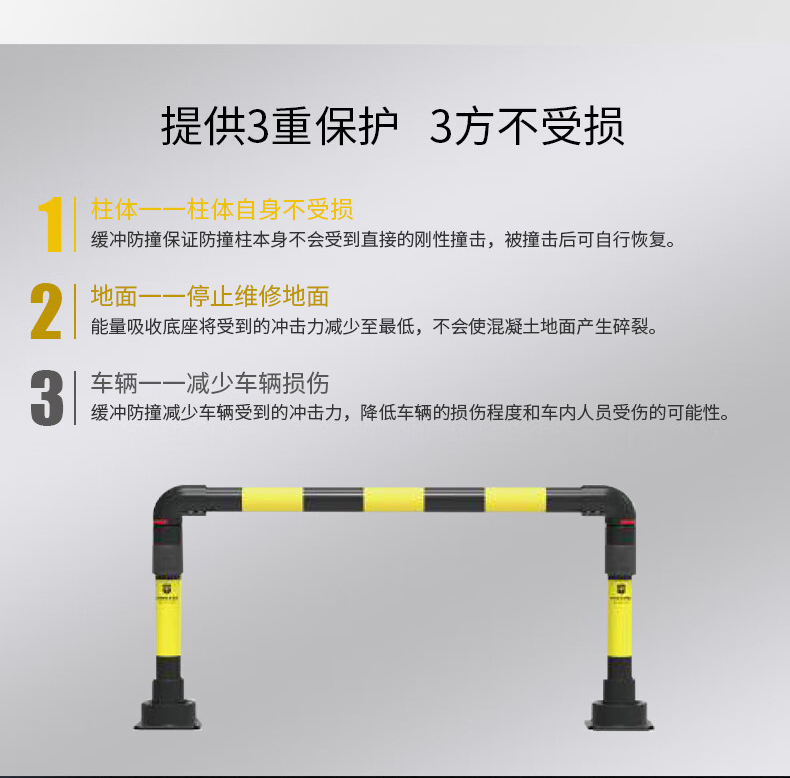 提供3重保护　3方不受损

1
柱体——柱体自身不受损
缓冲防撞保证防撞柱本身不会受到直接的刚性撞击，被撞击后可自行恢复。

2
地面——停止维修地面
能量吸收底座将受到的冲击力减少至最低，不会使混凝土地面产生碎裂。

3
车辆——减少车辆损伤
缓冲防撞减少车辆受到的冲击力，降低车辆的损伤程度和车内人员受伤的可能性。