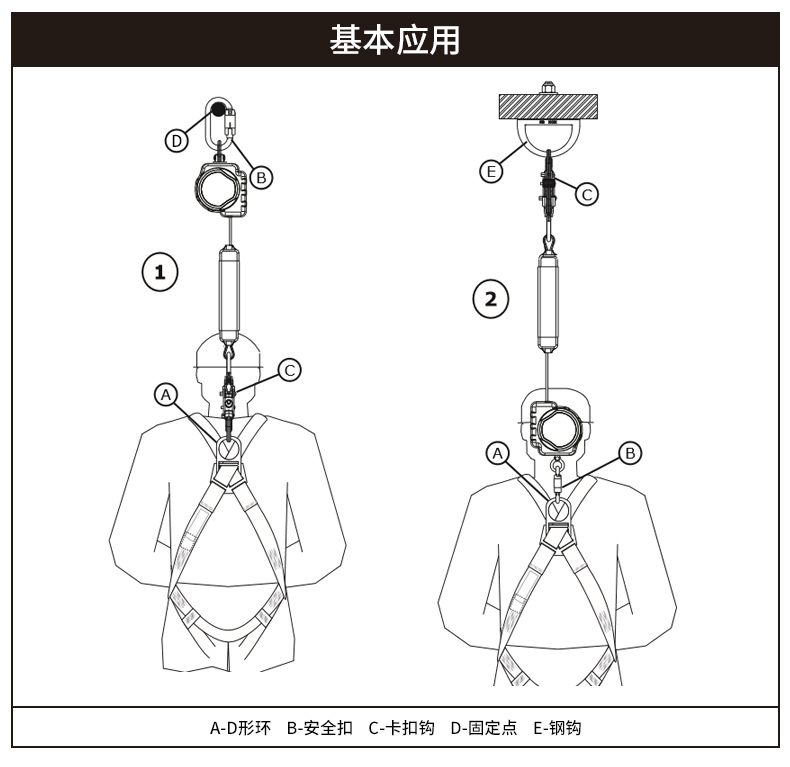 基本应用

D
B
1
C
A

E
C
2
A
B

A-D形环 B-安全扣 C-卡扣钩 D-固定点 E-钢钩