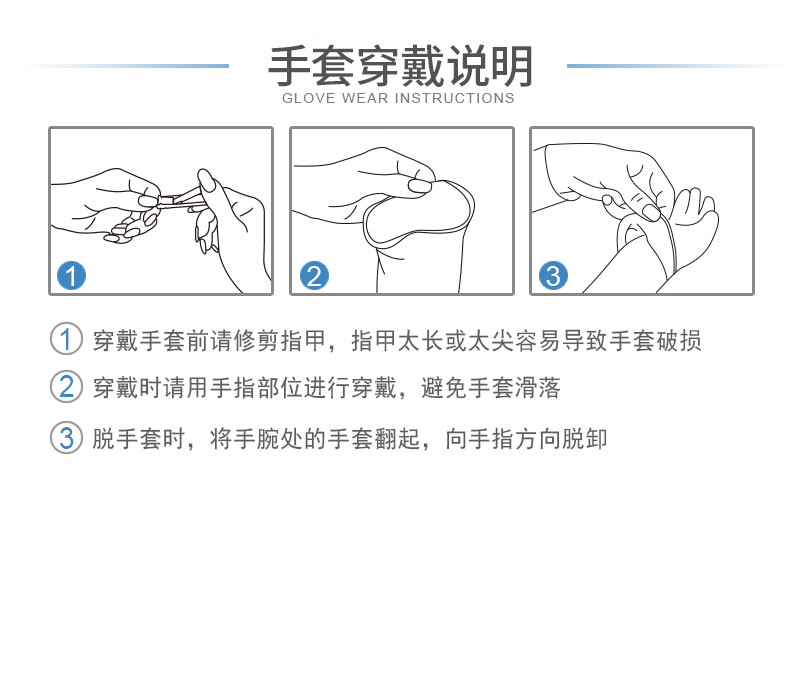 手套穿戴说明
GLOVE WEAR INSTRUCTIONS

1

2

3

① 穿戴手套前请修剪指甲，指甲太长或太尖容易导致手套破损

② 穿戴时请用手指部位进行穿戴，避免手套滑落

③ 脱手套时，将手腕处的手套翻起，向手指方向脱卸