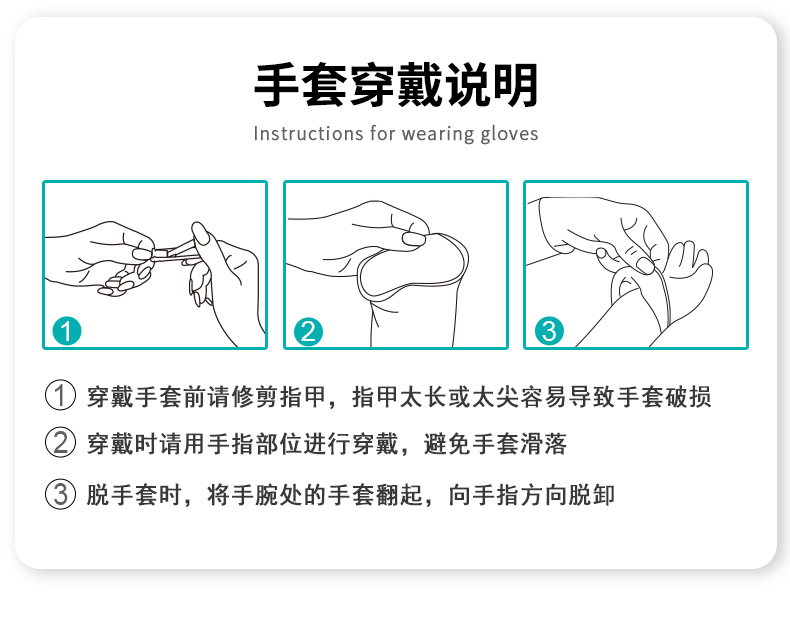 手套穿戴说明

Instructions for wearing gloves

1

2

3

① 穿戴手套前请修剪指甲，指甲太长或太尖容易导致手套破损

② 穿戴时请用手指部位进行穿戴，避免手套滑落

③ 脱手套时，将手腕处的手套翻起，向手指方向脱卸