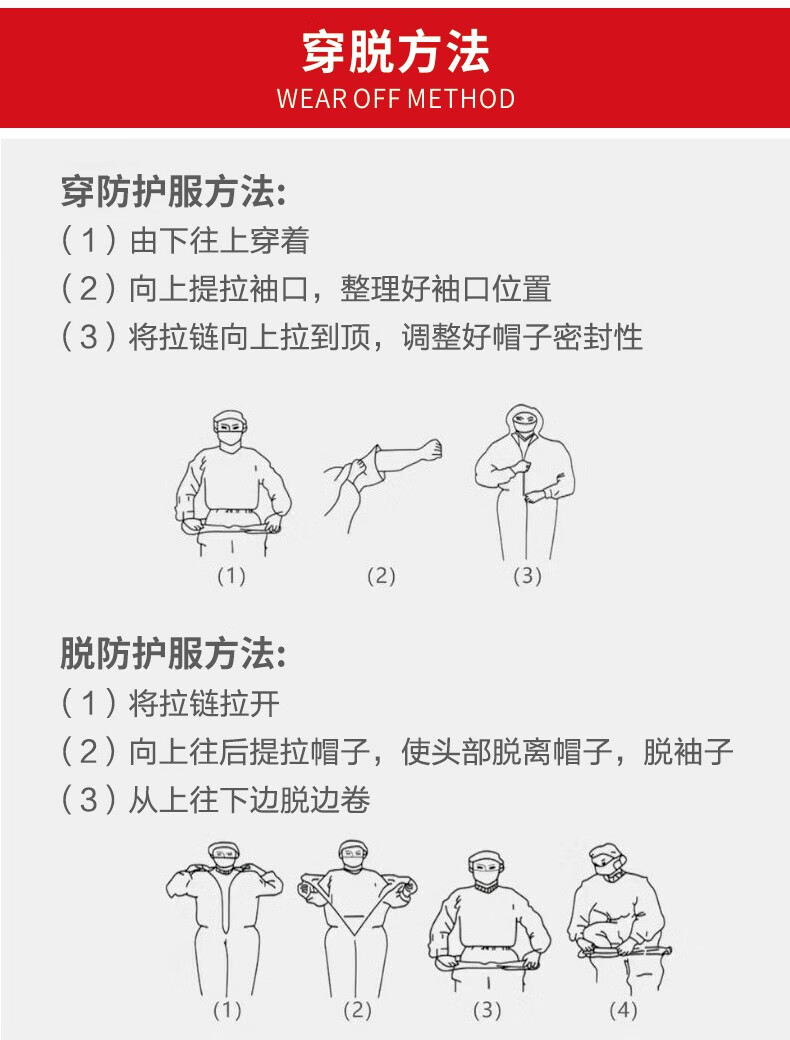 穿脱方法
WEAR OFF METHOD

穿防护服方法:
（1）由下往上穿着
（2）向上提拉袖口，整理好袖口位置
（3）将拉链向上拉到顶，调整好帽子密封性

(1) (2) (3)

脱防护服方法:
（1）将拉链拉开
（2）向上往后提拉帽子，使头部脱离帽子，脱袖子
（3）从上往下边脱边卷

(1) (2) (3) (4)