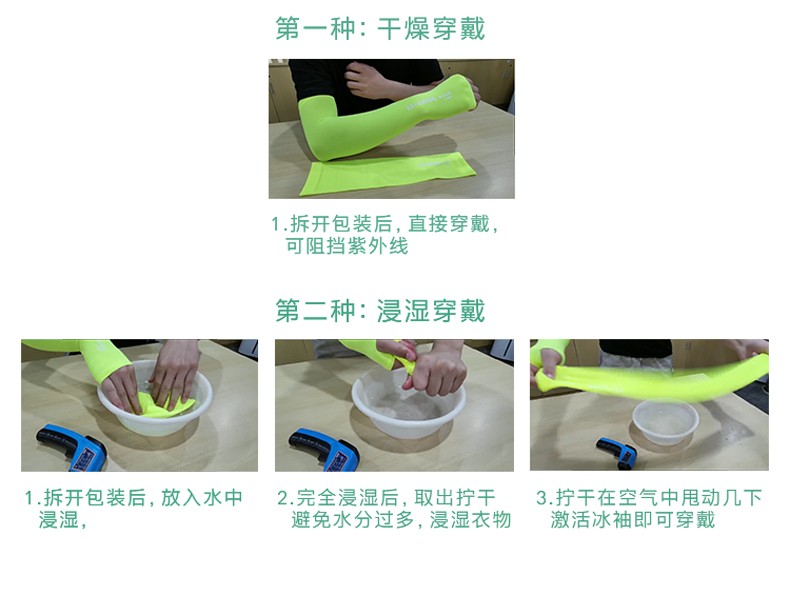 第一种：干燥穿戴

1.拆开包装后，直接穿戴，可阻挡紫外线

第二种：浸湿穿戴

1.拆开包装后，放入水中浸湿，

2.完全浸湿后，取出拧干避免水分过多，浸湿衣物

3.拧干在空气中甩动几下激活冰袖即可穿戴