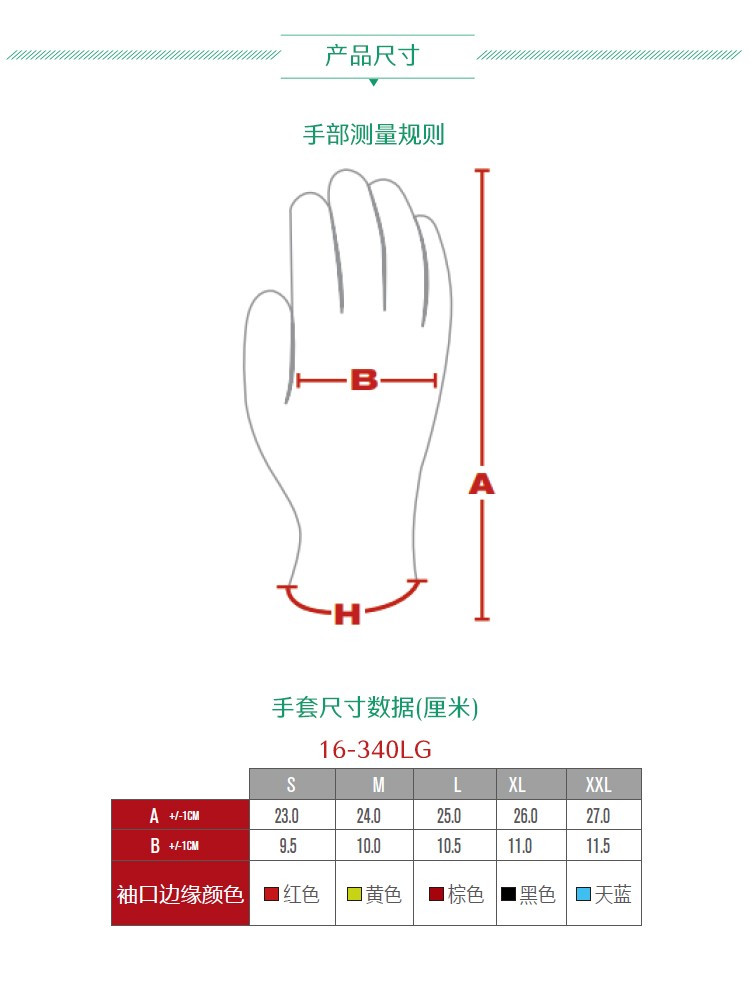 产品尺寸

手部测量规则

B

A

H

手套尺寸数据(厘米)

16-340LG

| | S | M | L | XL | XXL |
|---|---|---|---|---|---|
| A +/-1CM | 23.0 | 24.0 | 25.0 | 26.0 | 27.0 |
| B +/-1CM | 9.5 | 10.0 | 10.5 | 11.0 | 11.5 |
| 袖口边缘颜色 | 红色 | 黄色 | 棕色 | 黑色 | 天蓝 |