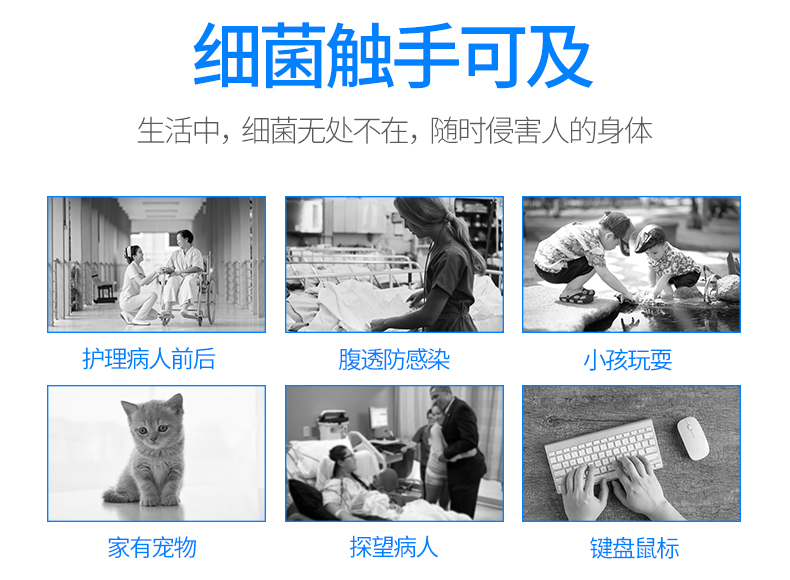 细菌触手可及

生活中，细菌无处不在，随时侵害人的身体

护理病人前后

腹透防感染

小孩玩耍

家有宠物

探望病人

键盘鼠标