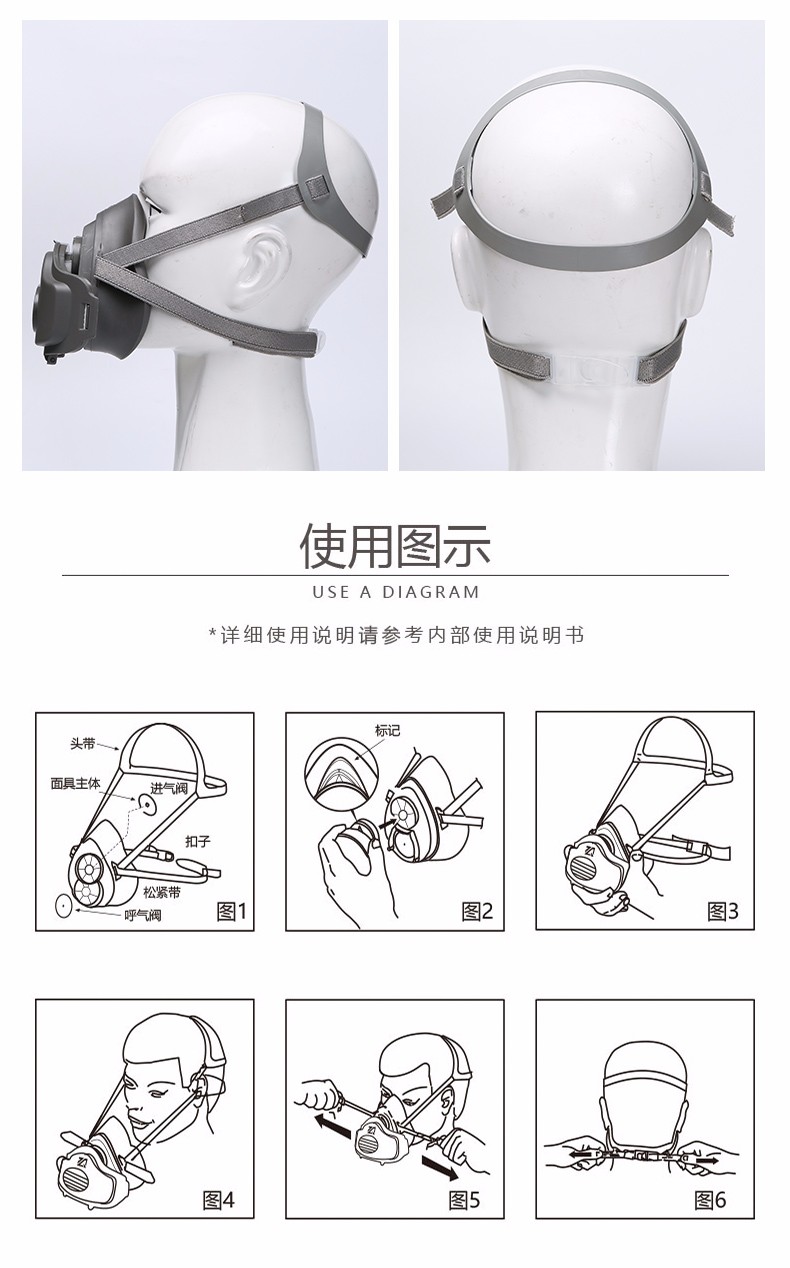 使用图示
USE A DIAGRAM

*详细使用说明请参考内部使用说明书

头带
面具主体
进气阀
扣子
松紧带
呼气阀
图1

标记
图2

图3

图4

图5

图6