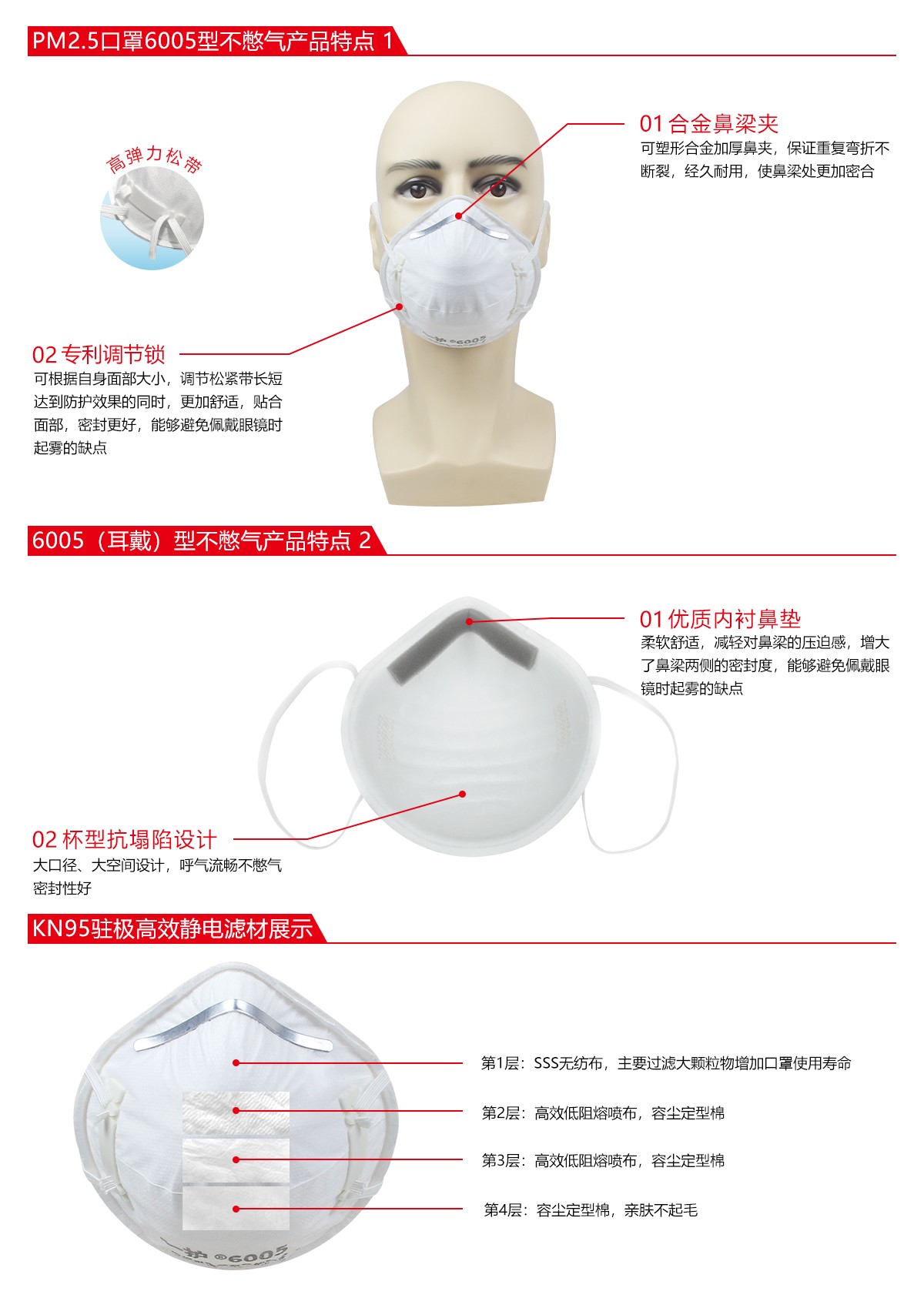 PM2.5口罩6005型不憋气产品特点 1

高弹力松带

01 合金鼻梁夹
可塑形合金加厚鼻夹，保证重复弯折不断裂，经久耐用，使鼻梁处更加密合

一护 ®6005

02 专利调节锁
可根据自身面部大小，调节松紧带长短达到防护效果的同时，更加舒适，贴合面部，密封更好，能够避免佩戴眼镜时起雾的缺点

6005（耳戴）型不憋气产品特点 2

01 优质内衬鼻垫
柔软舒适，减轻对鼻梁的压迫感，增大了鼻梁两侧的密封度，能够避免佩戴眼镜时起雾的缺点

02 杯型抗塌陷设计
大口径、大空间设计，呼气流畅不憋气密封性好

KN95驻极高效静电滤材展示

第1层：SSS无纺布，主要过滤大颗粒物增加口罩使用寿命

第2层：高效低阻熔喷布，容尘定型棉

第3层：高效低阻熔喷布，容尘定型棉

第4层：容尘定型棉，亲肤不起毛

一护 ®6005