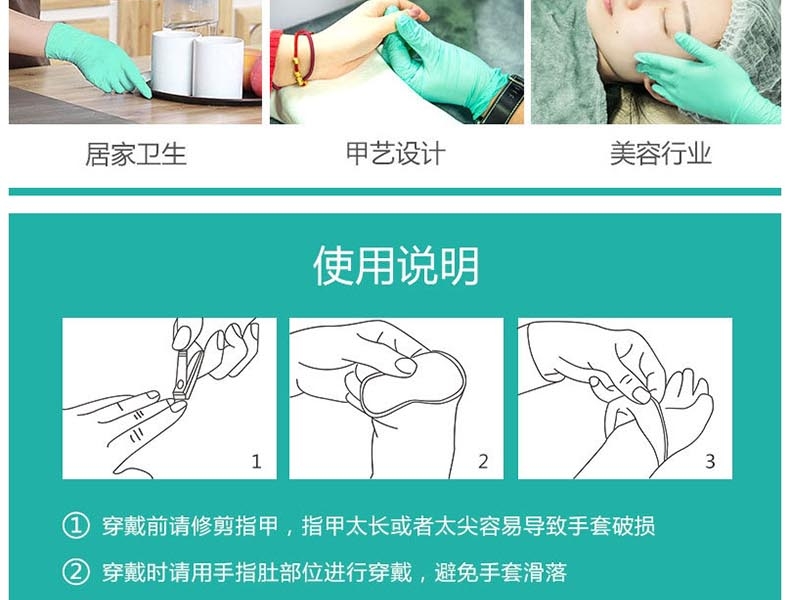 居家卫生

甲艺设计

美容行业

使用说明

1

2

3

① 穿戴前请修剪指甲，指甲太长或者太尖容易导致手套破损

② 穿戴时请用手指肚部位进行穿戴，避免手套滑落